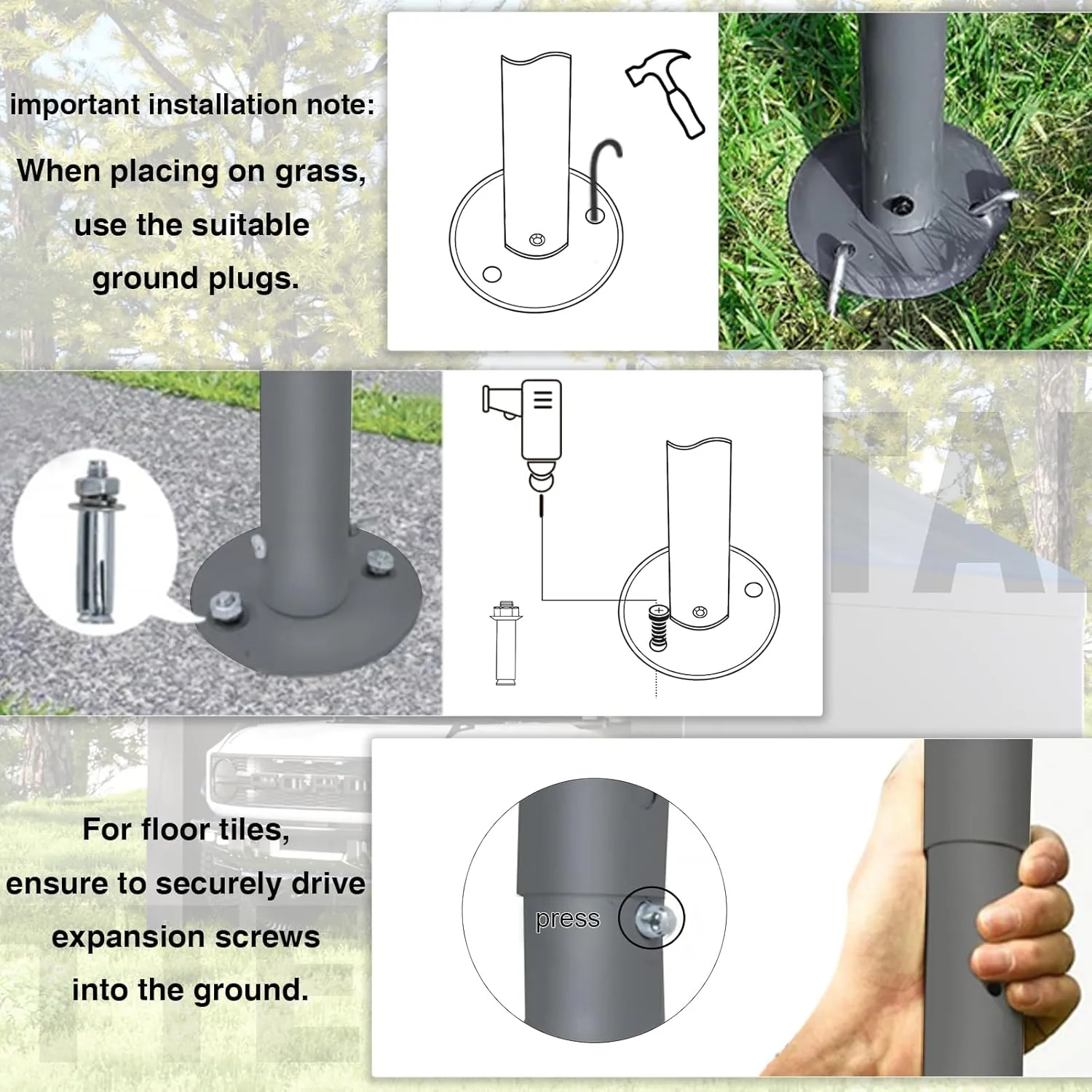 important installation note:

When placing on grass, use the suitable ground plugs.

For floor tiles, ensure to securely drive expansion screws into the ground.

press