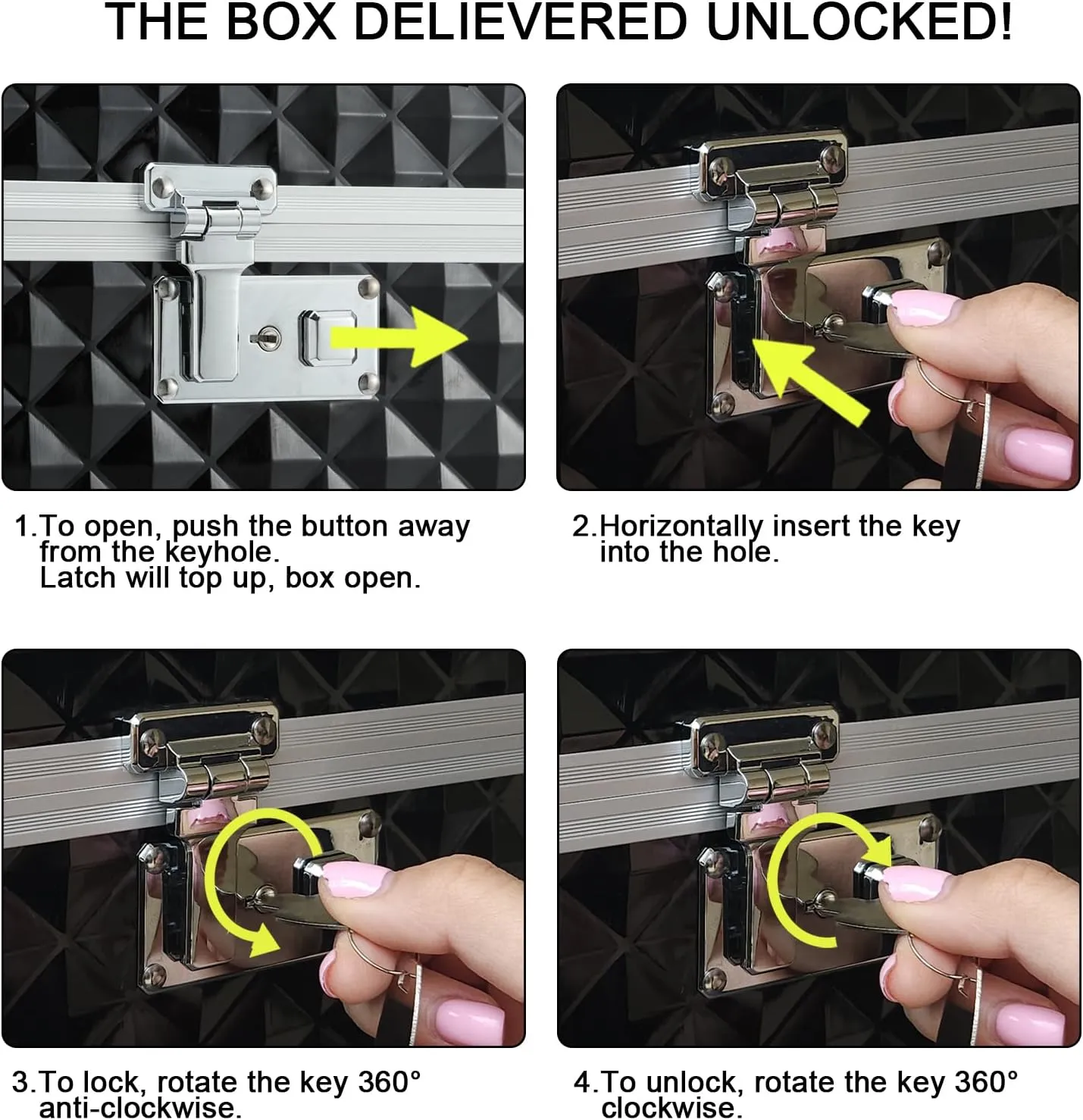 THE BOX DELIEVERED UNLOCKED!

1.To open, push the button away from the keyhole.
Latch will top up, box open.

2.Horizontally insert the key into the hole.

3.To lock, rotate the key 360° anti-clockwise.

4.To unlock, rotate the key 360° clockwise.